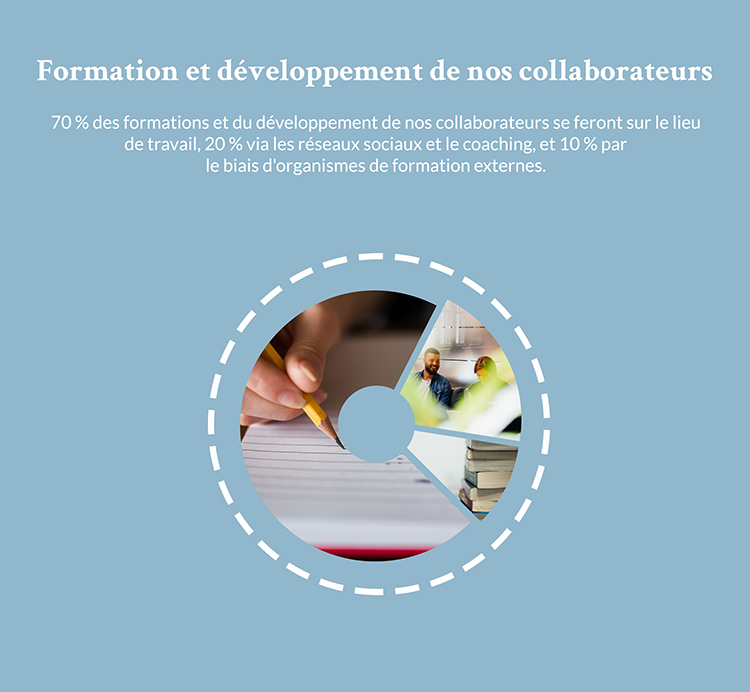 Formation et développement de nos collaborateurs

70 % des formations et du développement de nos collaborateurs se feront sur le lieu de travail, 20 % via les réseaux sociaux et le coaching, et 10 % par le biais d'organismes de formation externes.